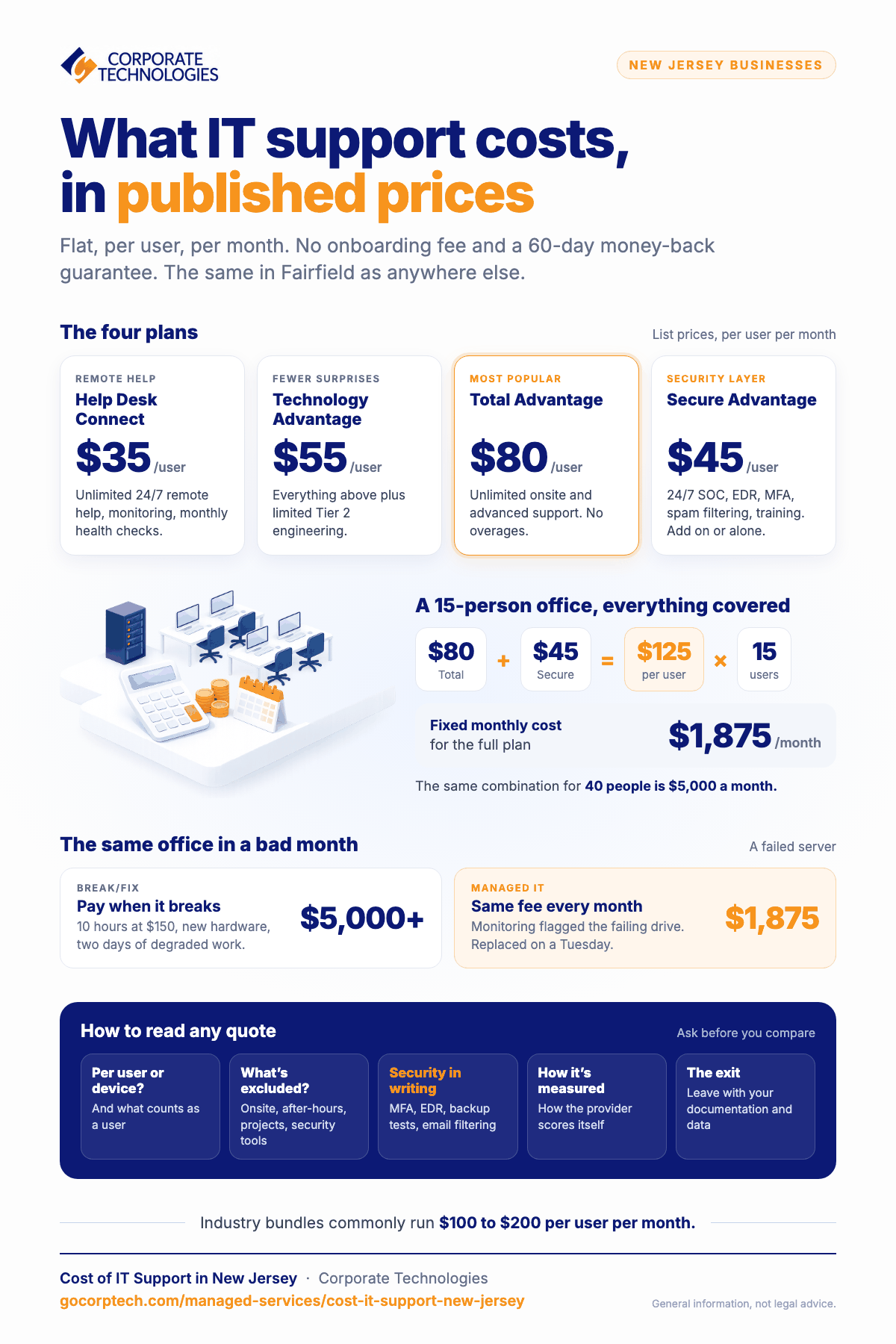 CORPORATE TECHNOLOGIES

NEW JERSEY BUSINESSES

What IT support costs, in published prices

Flat, per user, per month. No onboarding fee and a 60-day money-back guarantee. The same in Fairfield as anywhere else.

The four plans

List prices, per user per month

REMOTE HELP
Help Desk Connect
$35 /user
Unlimited 24/7 remote help, monitoring, monthly health checks.

FEWER SURPRISES
Technology Advantage
$55 /user
Everything above plus limited Tier 2 engineering.

MOST POPULAR
Total Advantage
$80 /user
Unlimited onsite and advanced support. No overages.

SECURITY LAYER
Secure Advantage
$45 /user
24/7 SOC, EDR, MFA, spam filtering, training. Add on or alone.

A 15-person office, everything covered

$80 Total + $45 Secure = $125 per user × 15 users

Fixed monthly cost for the full plan
$1,875 /month

The same combination for 40 people is $5,000 a month.

The same office in a bad month

A failed server

BREAK/FIX
Pay when it breaks
10 hours at $150, new hardware, two days of degraded work.
$5,000+

MANAGED IT
Same fee every month
Monitoring flagged the failing drive. Replaced on a Tuesday.
$1,875

How to read any quote

Ask before you compare

Per user or device?
And what counts as a user

What's excluded?
Onsite, after-hours, projects, security tools

Security in writing
MFA, EDR, backup tests, email filtering

How it's measured
How the provider scores itself

The exit
Leave with your documentation and data

Industry bundles commonly run $100 to $200 per user per month.

Cost of IT Support in New Jersey · Corporate Technologies
gocorptech.com/managed-services/cost-it-support-new-jersey

General information, not legal advice.