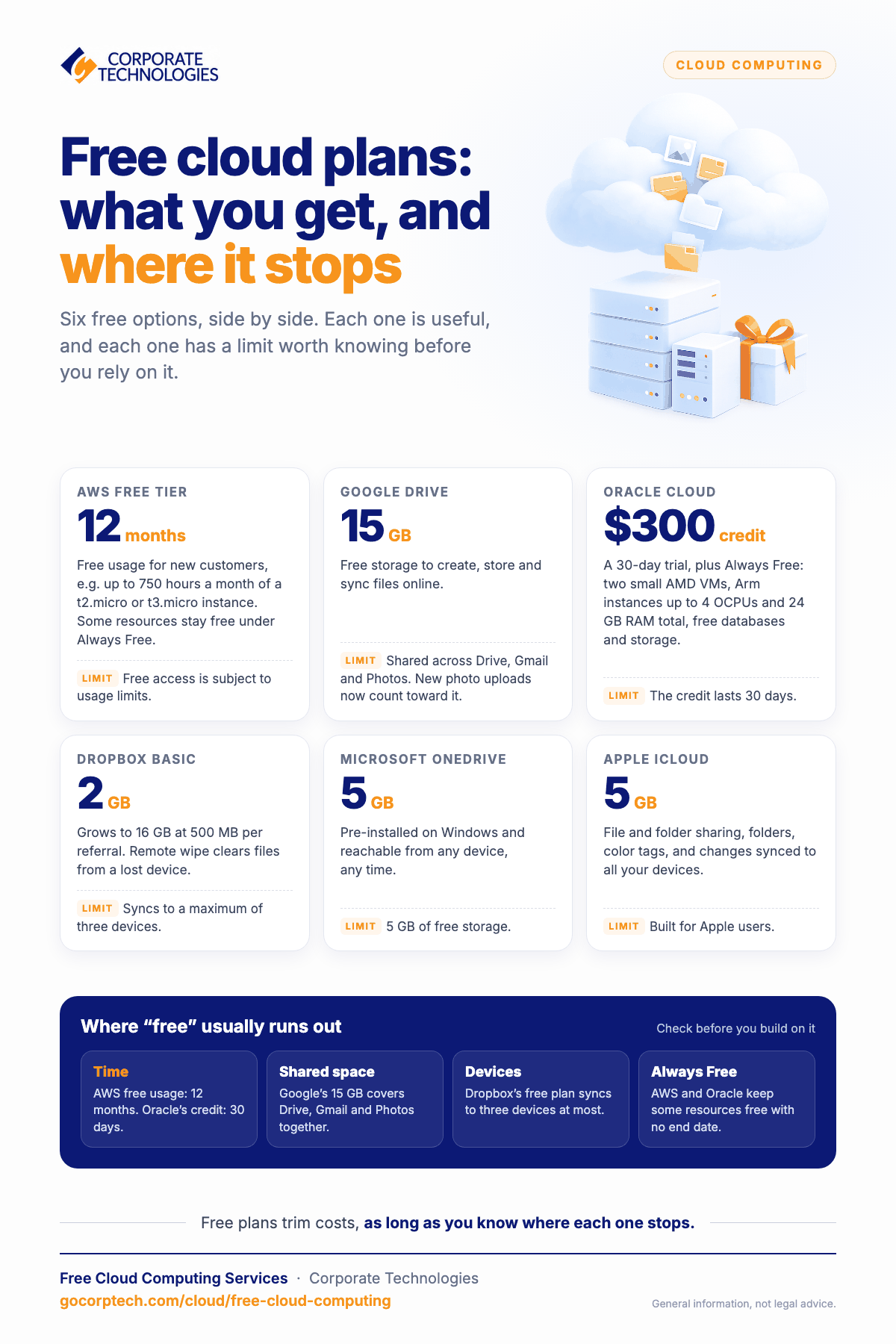 CORPORATE TECHNOLOGIES

CLOUD COMPUTING

Free cloud plans: what you get, and where it stops

Six free options, side by side. Each one is useful, and each one has a limit worth knowing before you rely on it.

AWS FREE TIER

12 months

Free usage for new customers, e.g. up to 750 hours a month of a t2.micro or t3.micro instance. Some resources stay free under Always Free.

LIMIT Free access is subject to usage limits.

GOOGLE DRIVE

15 GB

Free storage to create, store and sync files online.

LIMIT Shared across Drive, Gmail and Photos. New photo uploads now count toward it.

ORACLE CLOUD

$300 credit

A 30-day trial, plus Always Free: two small AMD VMs, Arm instances up to 4 OCPUs and 24 GB RAM total, free databases and storage.

LIMIT The credit lasts 30 days.

DROPBOX BASIC

2 GB

Grows to 16 GB at 500 MB per referral. Remote wipe clears files from a lost device.

LIMIT Syncs to a maximum of three devices.

MICROSOFT ONEDRIVE

5 GB

Pre-installed on Windows and reachable from any device, any time.

LIMIT 5 GB of free storage.

APPLE ICLOUD

5 GB

File and folder sharing, folders, color tags, and changes synced to all your devices.

LIMIT Built for Apple users.

Where "free" usually runs out

Check before you build on it

Time
AWS free usage: 12 months. Oracle's credit: 30 days.

Shared space
Google's 15 GB covers Drive, Gmail and Photos together.

Devices
Dropbox's free plan syncs to three devices at most.

Always Free
AWS and Oracle keep some resources free with no end date.

Free plans trim costs, as long as you know where each one stops.

Free Cloud Computing Services · Corporate Technologies
gocorptech.com/cloud/free-cloud-computing

General information, not legal advice.