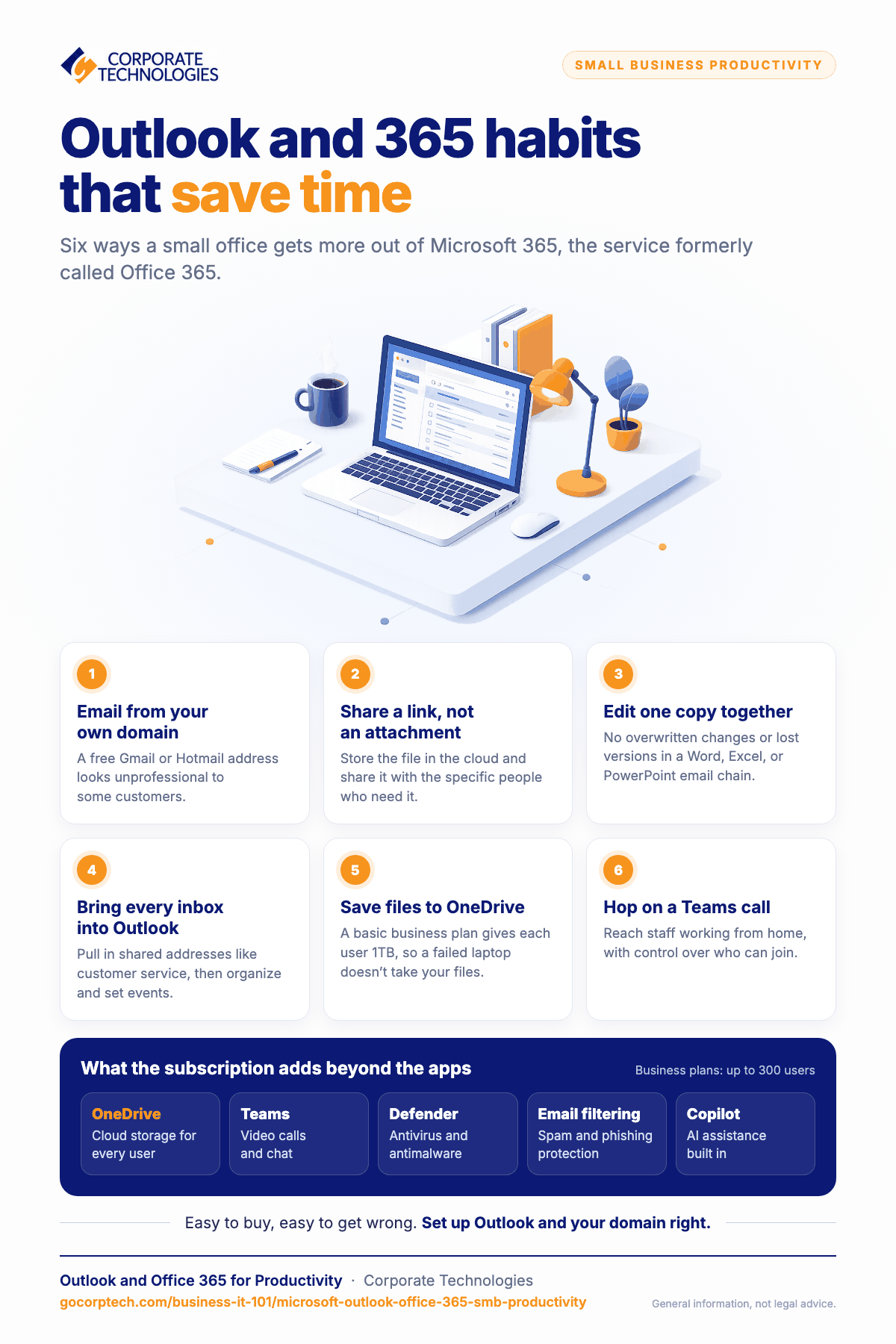 CORPORATE TECHNOLOGIES

SMALL BUSINESS PRODUCTIVITY

Outlook and 365 habits that save time

Six ways a small office gets more out of Microsoft 365, the service formerly called Office 365.

1

Email from your own domain

A free Gmail or Hotmail address looks unprofessional to some customers.

2

Share a link, not an attachment

Store the file in the cloud and share it with the specific people who need it.

3

Edit one copy together

No overwritten changes or lost versions in a Word, Excel, or PowerPoint email chain.

4

Bring every inbox into Outlook

Pull in shared addresses like customer service, then organize and set events.

5

Save files to OneDrive

A basic business plan gives each user 1TB, so a failed laptop doesn't take your files.

6

Hop on a Teams call

Reach staff working from home, with control over who can join.

What the subscription adds beyond the apps

Business plans: up to 300 users

OneDrive
Cloud storage for every user

Teams
Video calls and chat

Defender
Antivirus and antimalware

Email filtering
Spam and phishing protection

Copilot
AI assistance built in

Easy to buy, easy to get wrong. Set up Outlook and your domain right.

Outlook and Office 365 for Productivity · Corporate Technologies
gocorptech.com/business-it-101/microsoft-outlook-office-365-smb-productivity

General information, not legal advice.