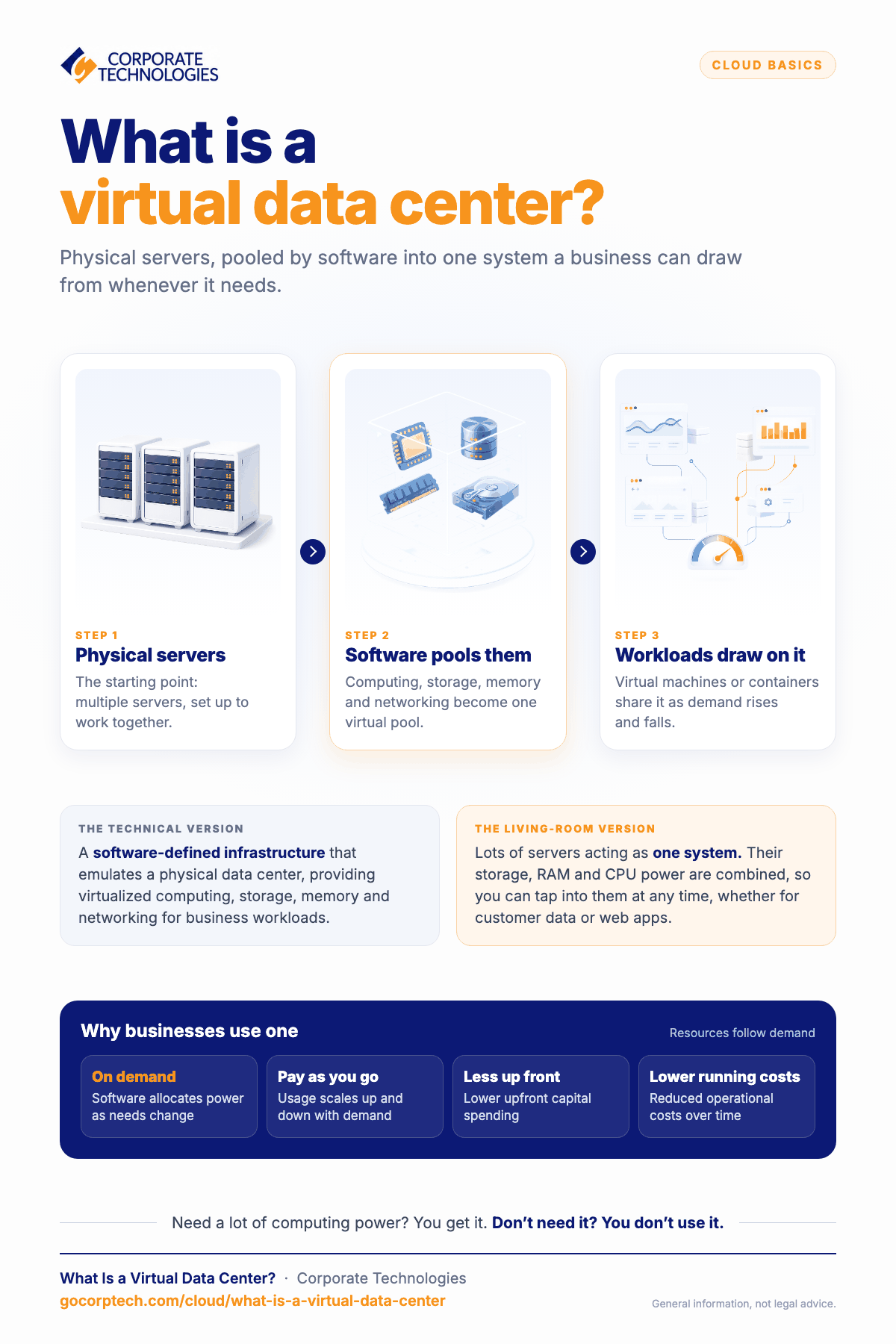 CORPORATE TECHNOLOGIES

CLOUD BASICS

What is a virtual data center?

Physical servers, pooled by software into one system a business can draw from whenever it needs.

STEP 1
Physical servers
The starting point: multiple servers, set up to work together.

STEP 2
Software pools them
Computing, storage, memory and networking become one virtual pool.

STEP 3
Workloads draw on it
Virtual machines or containers share it as demand rises and falls.

THE TECHNICAL VERSION
A software-defined infrastructure that emulates a physical data center, providing virtualized computing, storage, memory and networking for business workloads.

THE LIVING-ROOM VERSION
Lots of servers acting as one system. Their storage, RAM and CPU power are combined, so you can tap into them at any time, whether for customer data or web apps.

Why businesses use one
Resources follow demand

On demand
Software allocates power as needs change

Pay as you go
Usage scales up and down with demand

Less up front
Lower upfront capital spending

Lower running costs
Reduced operational costs over time

Need a lot of computing power? You get it. Don't need it? You don't use it.

What Is a Virtual Data Center? · Corporate Technologies
gocorptech.com/cloud/what-is-a-virtual-data-center
General information, not legal advice.