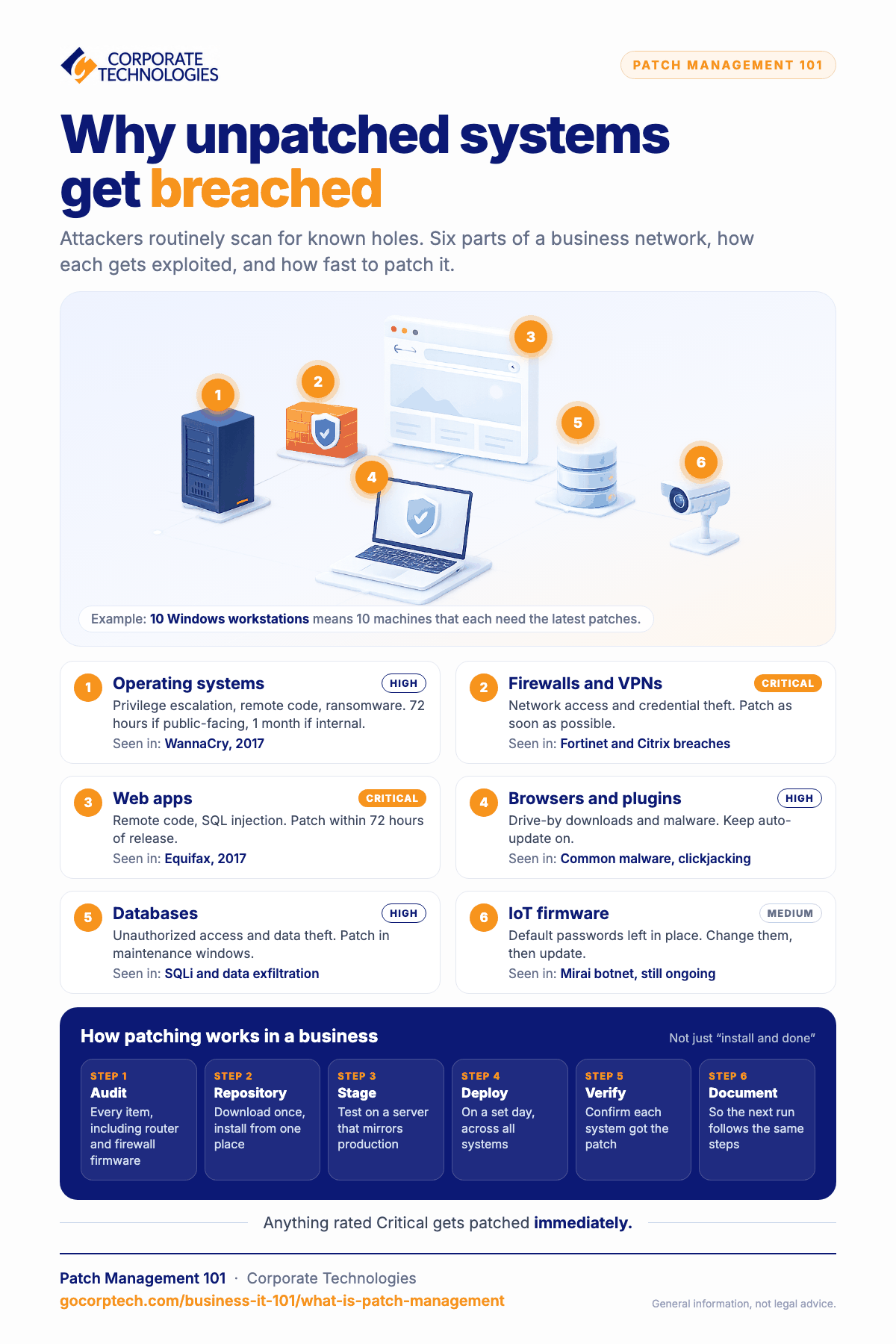 CORPORATE TECHNOLOGIES

PATCH MANAGEMENT 101

Why unpatched systems get breached

Attackers routinely scan for known holes. Six parts of a business network, how each gets exploited, and how fast to patch it.

1

2

3

4

5

6

Example: 10 Windows workstations means 10 machines that each need the latest patches.

1 Operating systems HIGH
Privilege escalation, remote code, ransomware. 72 hours if public-facing, 1 month if internal.
Seen in: WannaCry, 2017

2 Firewalls and VPNs CRITICAL
Network access and credential theft. Patch as soon as possible.
Seen in: Fortinet and Citrix breaches

3 Web apps CRITICAL
Remote code, SQL injection. Patch within 72 hours of release.
Seen in: Equifax, 2017

4 Browsers and plugins HIGH
Drive-by downloads and malware. Keep auto-update on.
Seen in: Common malware, clickjacking

5 Databases HIGH
Unauthorized access and data theft. Patch in maintenance windows.
Seen in: SQLi and data exfiltration

6 IoT firmware MEDIUM
Default passwords left in place. Change them, then update.
Seen in: Mirai botnet, still ongoing

How patching works in a business

Not just "install and done"

STEP 1
Audit
Every item, including router and firewall firmware

STEP 2
Repository
Download once, install from one place

STEP 3
Stage
Test on a server that mirrors production

STEP 4
Deploy
On a set day, across all systems

STEP 5
Verify
Confirm each system got the patch

STEP 6
Document
So the next run follows the same steps

Anything rated Critical gets patched immediately.

Patch Management 101 · Corporate Technologies
gocorptech.com/business-it-101/what-is-patch-management

General information, not legal advice.